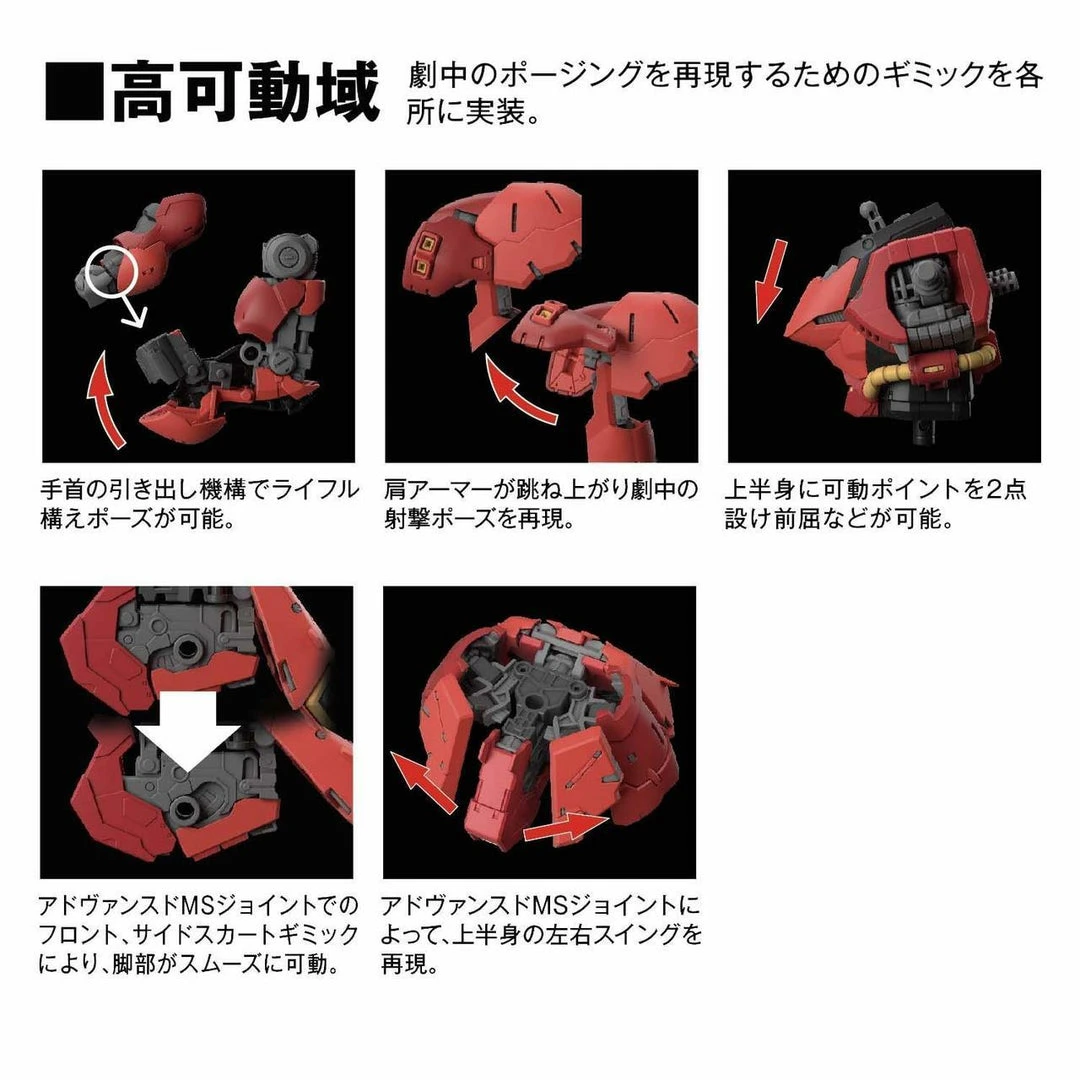 ■高可動域 劇中のポージングを再現するためのギミックを各所に実装。

手首の引き出し機構でライフル構えポーズが可能。

肩アーマーが跳ね上がり劇中の射撃ポーズを再現。

上半身に可動ポイントを2点設け前屈などが可能。

アドヴァンスドMSジョイントでのフロント、サイドスカートギミックにより、脚部がスムーズに可動。

アドヴァンスドMSジョイントによって、上半身の左右スイングを再現。