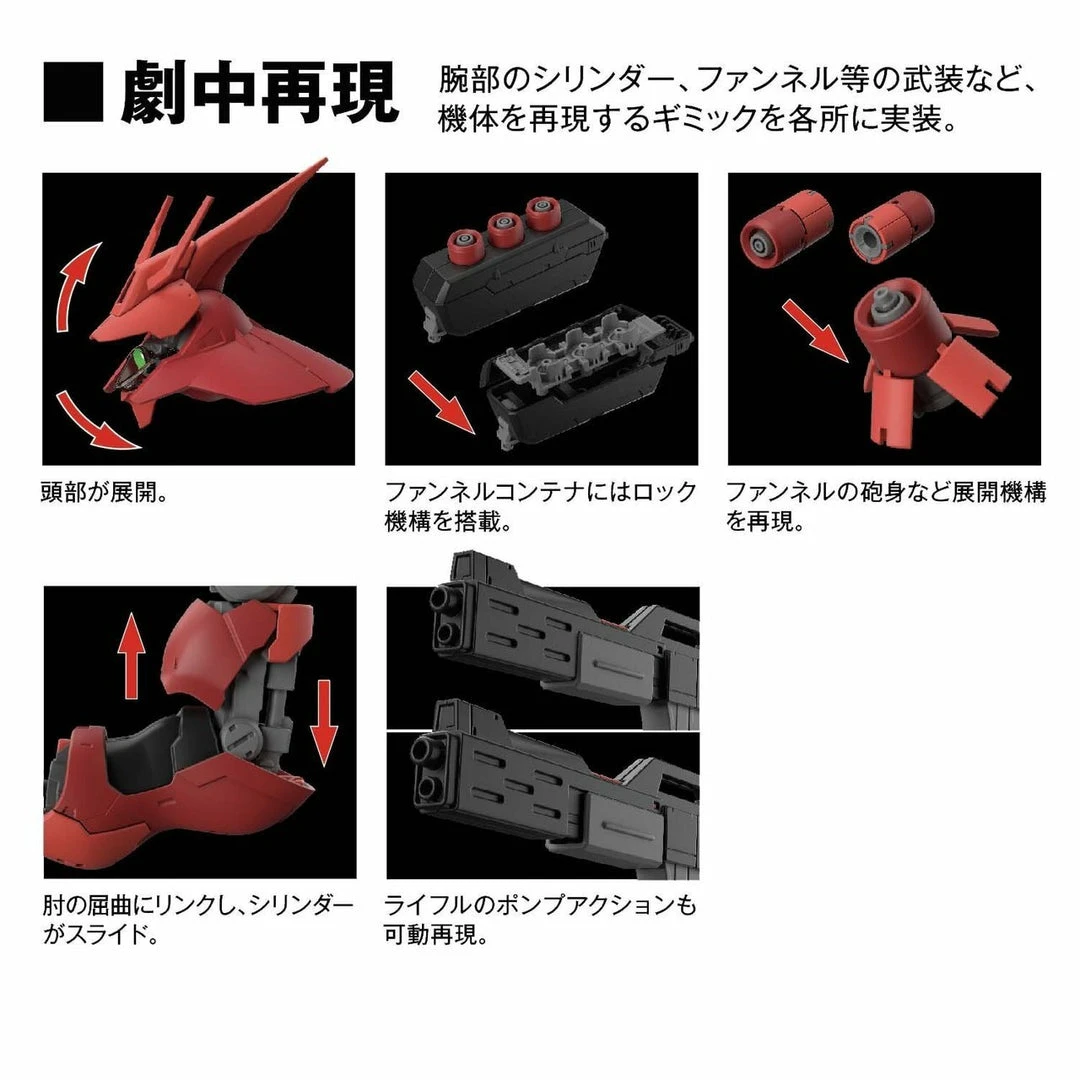 ■ 劇中再現

腕部のシリンダー、ファンネル等の武装など、機体を再現するギミックを各所に実装。

頭部が展開。

ファンネルコンテナにはロック機構を搭載。

ファンネルの砲身など展開機構を再現。

肘の屈曲にリンクし、シリンダーがスライド。

ライフルのポンプアクションも可動再現。